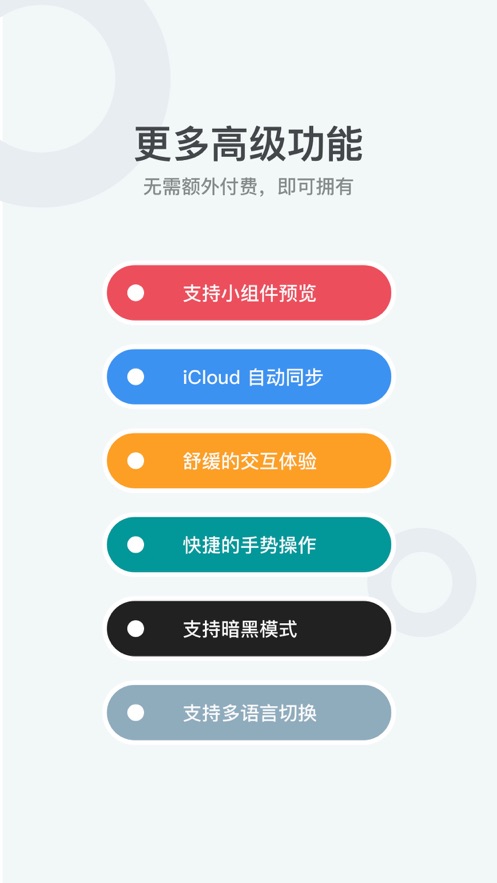 更多高级功能
无需额外付费，即可拥有

支持小组件预览

iCloud 自动同步

舒缓的交互体验

快捷的手势操作

支持暗黑模式

支持多语言切换